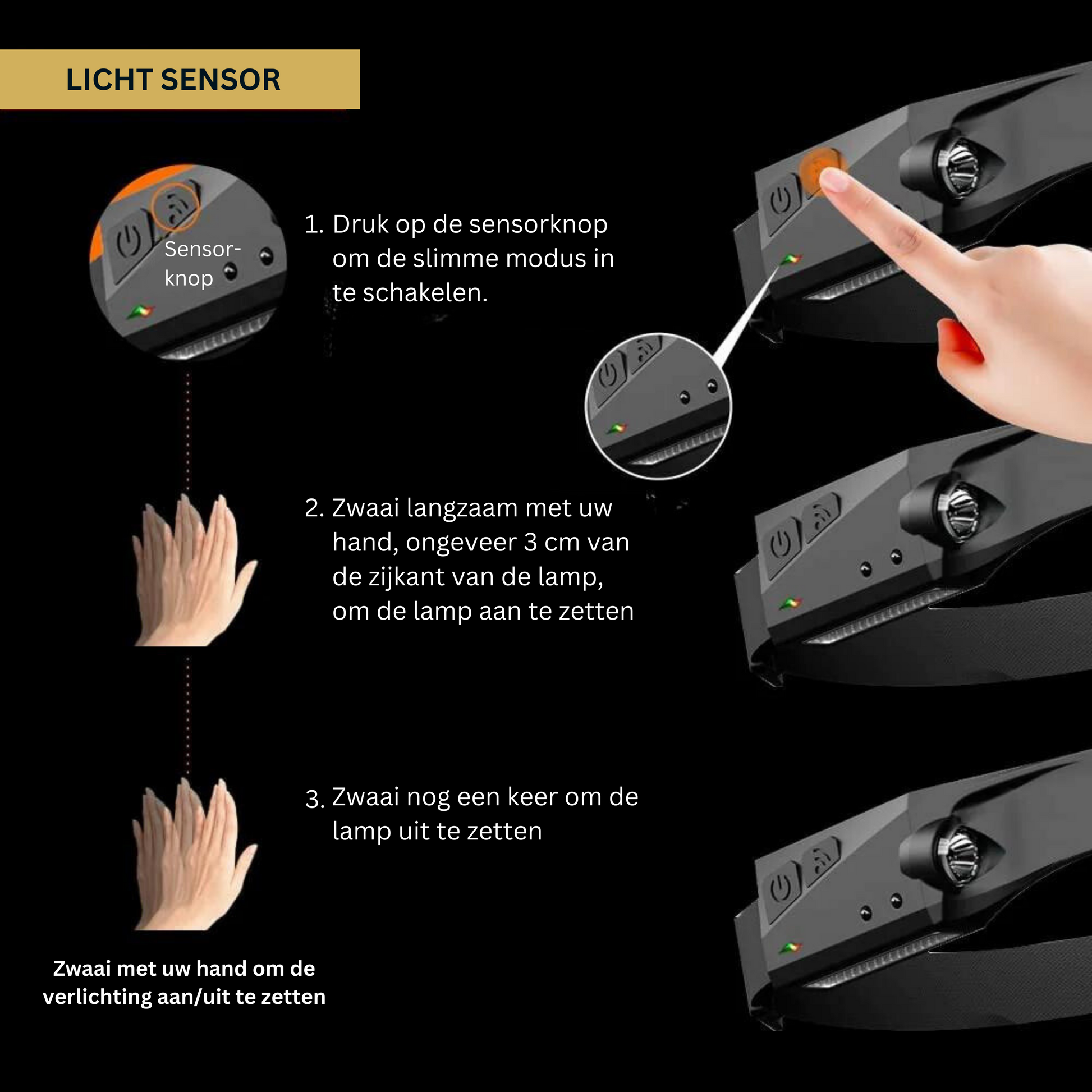 LICHT SENSOR

Sensor-knop

1. Druk op de sensorknop om de slimme modus in te schakelen.

2. Zwaai langzaam met uw hand, ongeveer 3 cm van de zijkant van de lamp, om de lamp aan te zetten

3. Zwaai nog een keer om de lamp uit te zetten

Zwaai met uw hand om de verlichting aan/uit te zetten